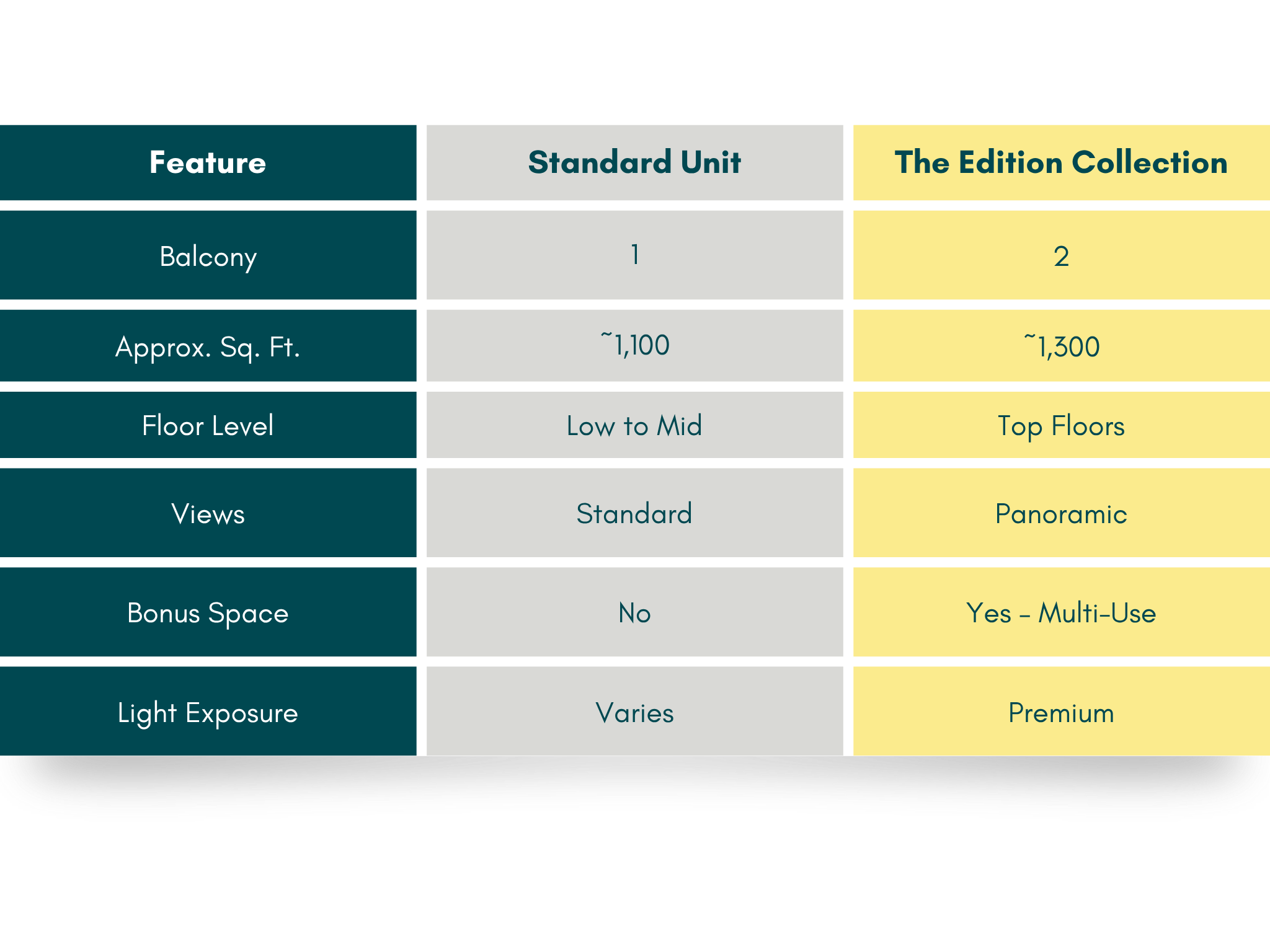 | Feature | Standard Unit | The Edition Collection |
|---|---|---|
| Balcony | 1 | 2 |
| Approx. Sq. Ft. | ~1,100 | ~1,300 |
| Floor Level | Low to Mid | Top Floors |
| Views | Standard | Panoramic |
| Bonus Space | No | Yes – Multi-Use |
| Light Exposure | Varies | Premium |